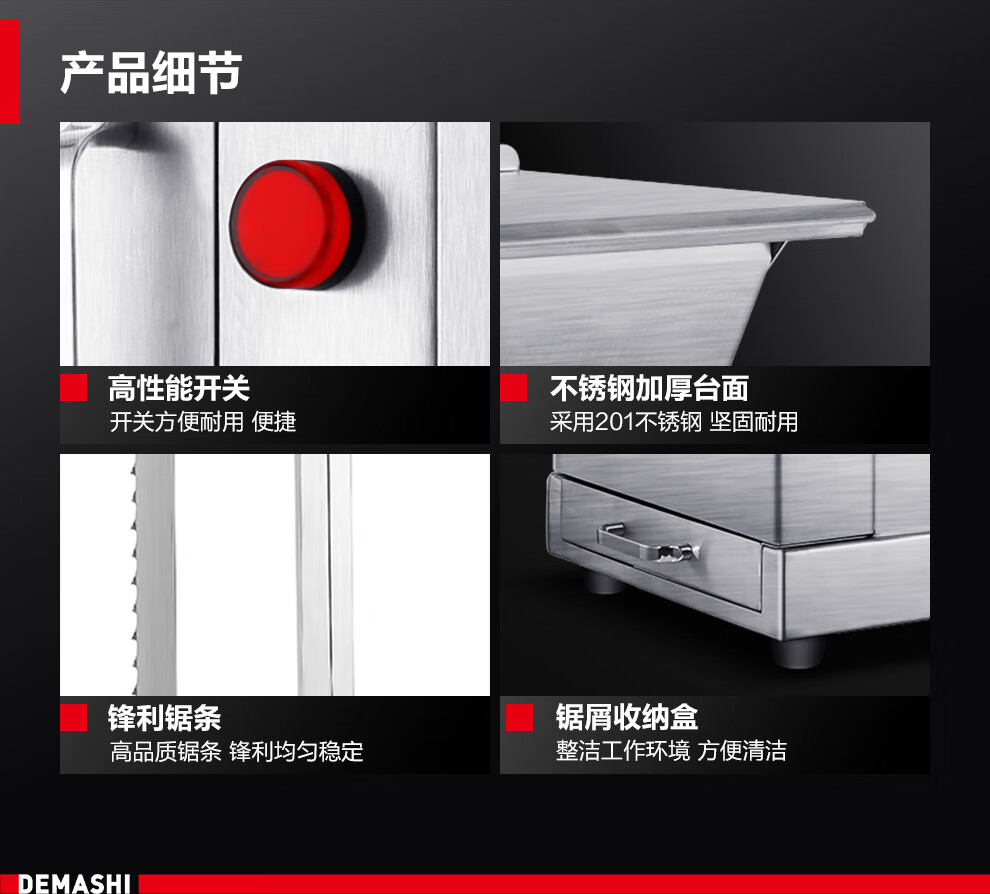 产品细节

高性能开关
开关方便耐用 便捷

不锈钢加厚台面
采用201不锈钢 坚固耐用

锋利锯条
高品质锯条 锋利均匀稳定

锯屑收纳盒
整洁工作环境 方便清洁

DEMASHI