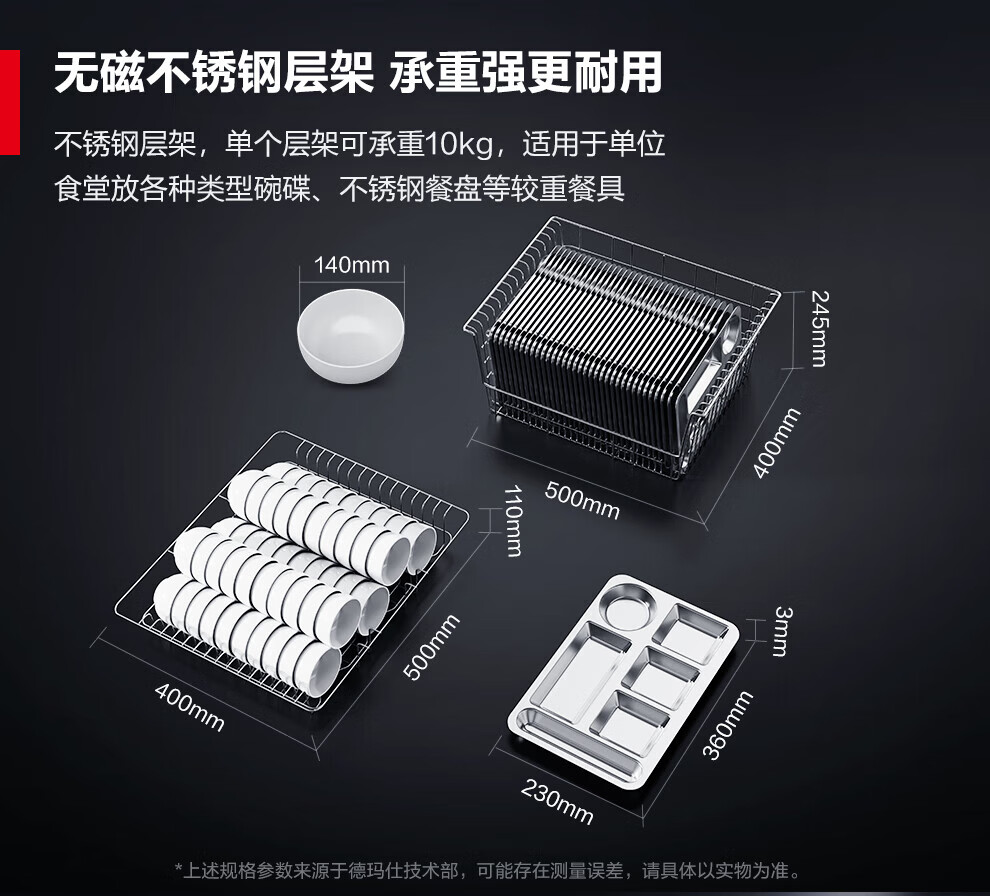 无磁不锈钢层架 承重强更耐用

不锈钢层架，单个层架可承重10kg，适用于单位食堂放各种类型碗碟、不锈钢餐盘等较重餐具

140mm

245mm

400mm

500mm

110mm

500mm

400mm

3mm

360mm

230mm

*上述规格参数来源于德玛仕技术部，可能存在测量误差，请具体以实物为准。