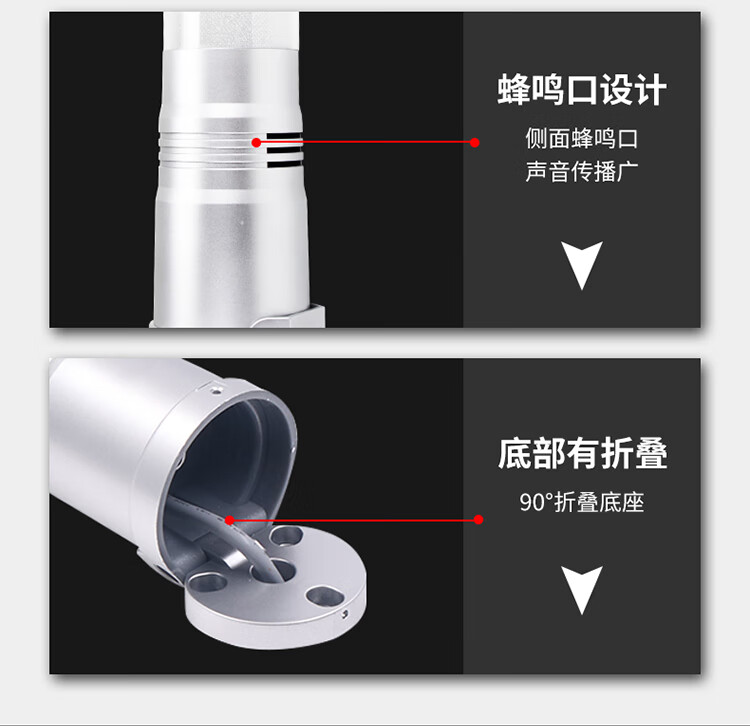 蜂鸣口设计

侧面蜂鸣口
声音传播广

底部有折叠

90°折叠底座