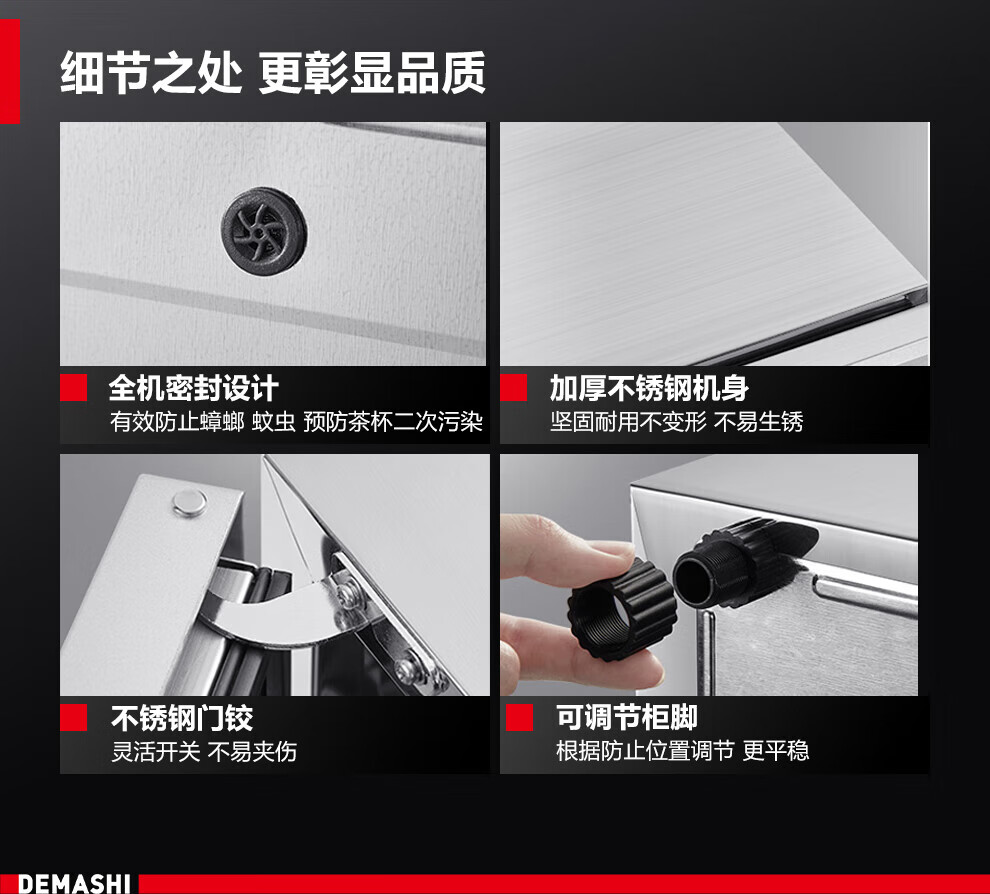 细节之处 更彰显品质

全机密封设计
有效防止蟑螂 蚊虫 预防茶杯二次污染

加厚不锈钢机身
坚固耐用不变形 不易生锈

不锈钢门铰
灵活开关 不易夹伤

可调节柜脚
根据防止位置调节 更平稳

DEMASHI